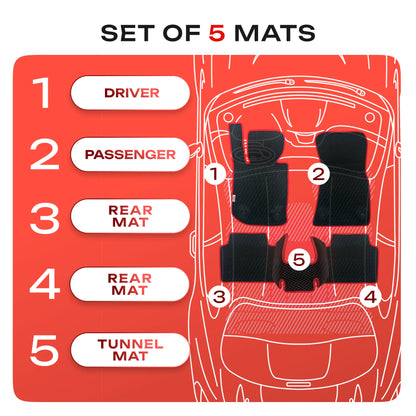 SET OF 5 MATS

1 DRIVER

2 PASSENGER

3 REAR MAT

4 REAR MAT

5 TUNNEL MAT

1

2

5

3

4