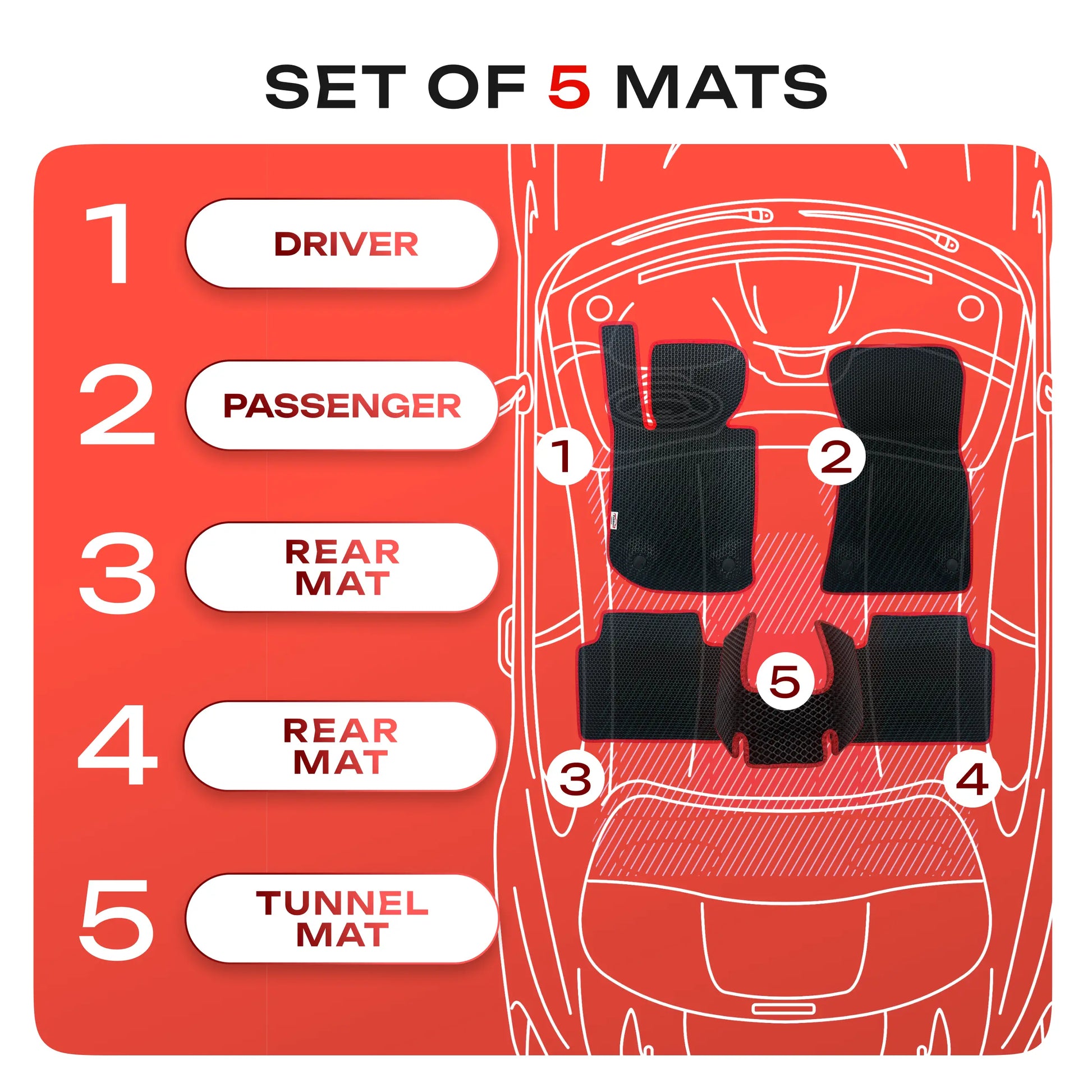 SET OF 5 MATS

1 DRIVER

2 PASSENGER

3 REAR MAT

4 REAR MAT

5 TUNNEL MAT

1

2

5

3

4