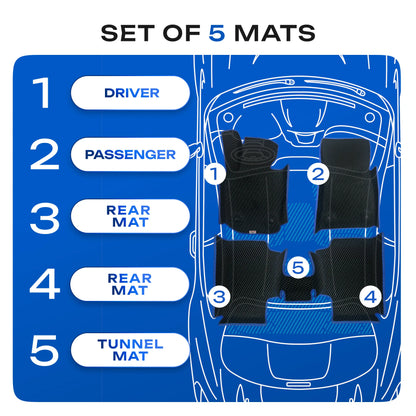 SET OF 5 MATS

1 DRIVER

2 PASSENGER

3 REAR MAT

4 REAR MAT

5 TUNNEL MAT

1
2
5
3
4